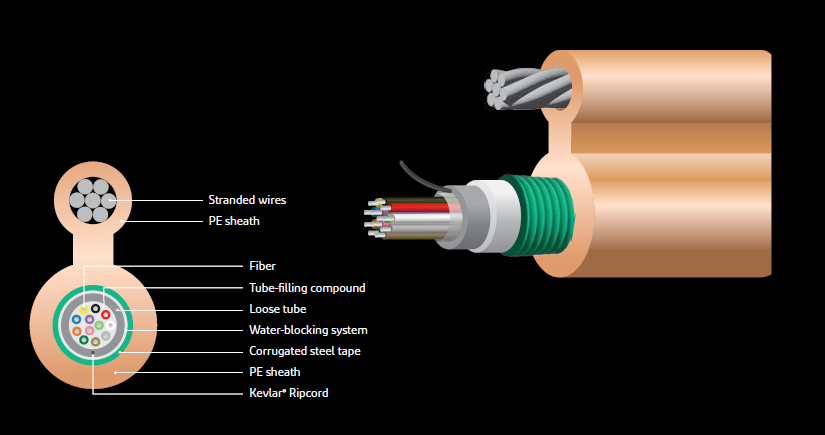 Stranded wires
PE sheath

Fiber
Tube-filling compound
Loose tube
Water-blocking system
Corrugated steel tape
PE sheath
Kevlar* Ripcord