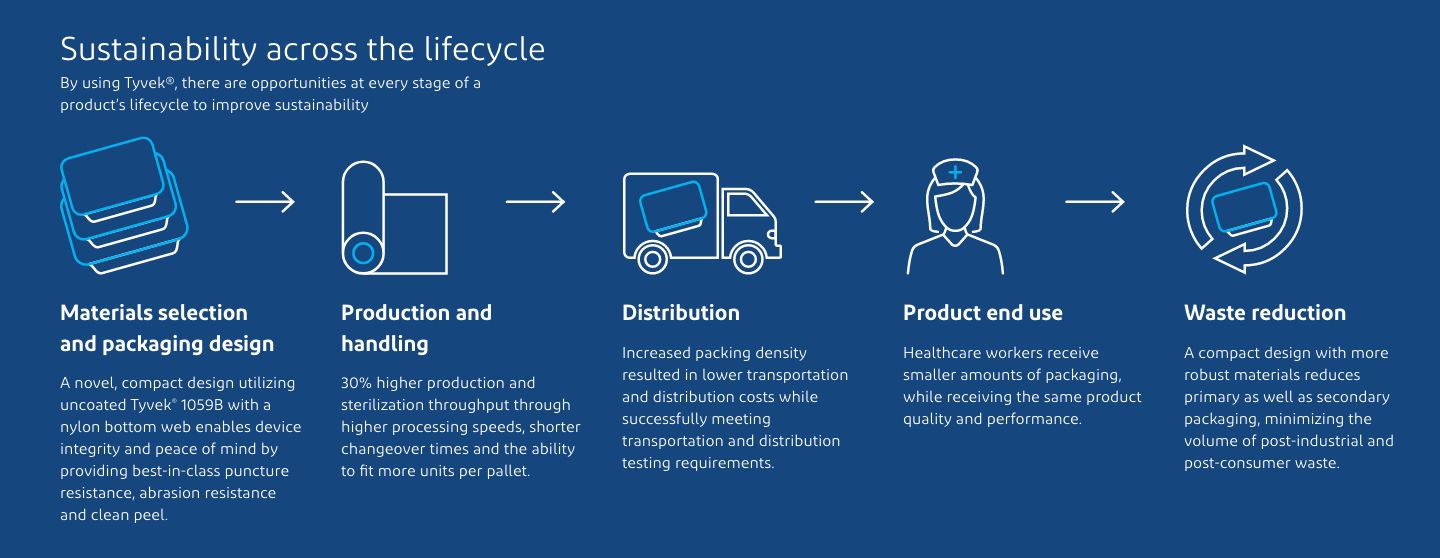 Sustainability across the lifecycle

By using Tyvek®, there are opportunities at every stage of a product's lifecycle to improve sustainability

Materials selection and packaging design

A novel, compact design utilizing uncoated Tyvek® 1059B with a nylon bottom web enables device integrity and peace of mind by providing best-in-class puncture resistance, abrasion resistance and clean peel.

Production and handling

30% higher production and sterilization throughput through higher processing speeds, shorter changeover times and the ability to fit more units per pallet.

Distribution

Increased packing density resulted in lower transportation and distribution costs while successfully meeting transportation and distribution testing requirements.

Product end use

Healthcare workers receive smaller amounts of packaging, while receiving the same product quality and performance.

Waste reduction

A compact design with more robust materials reduces primary as well as secondary packaging, minimizing the volume of post-industrial and post-consumer waste.