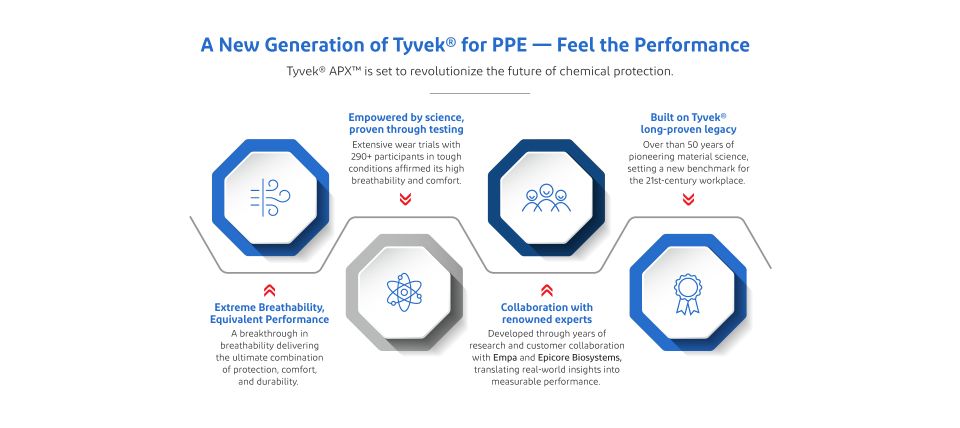 A New Generation of Tyvek® for PPE — Feel the Performance

Tyvek® APX™ is set to revolutionize the future of chemical protection.

Extreme Breathability, Equivalent Performance
A breakthrough in breathability delivering the ultimate combination of protection, comfort, and durability.

Empowered by science, proven through testing
Extensive wear trials with 290+ participants in tough conditions affirmed its high breathability and comfort.

Collaboration with renowned experts
Developed through years of research and customer collaboration with Empa and Epicore Biosystems, translating real-world insights into measurable performance.

Built on Tyvek® long-proven legacy
Over than 50 years of pioneering material science, setting a new benchmark for the 21st-century workplace.