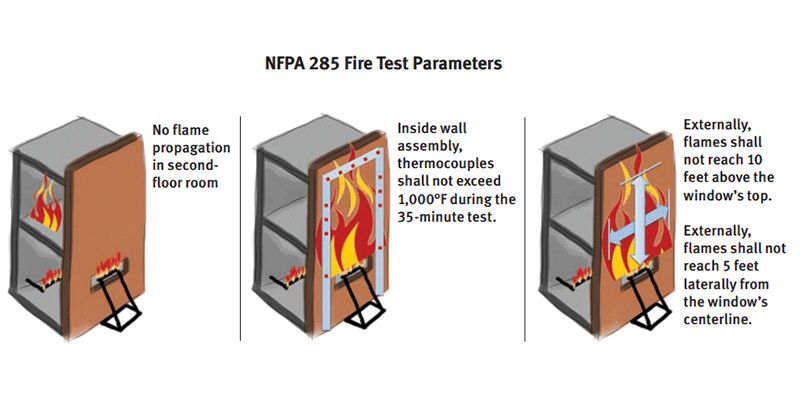 NFPA 285 Fire Test Parameters

No flame propagation in second-floor room

Inside wall assembly, thermocouples shall not exceed 1,000°F during the 35-minute test.

Externally, flames shall not reach 10 feet above the window's top.

Externally, flames shall not reach 5 feet laterally from the window's centerline.